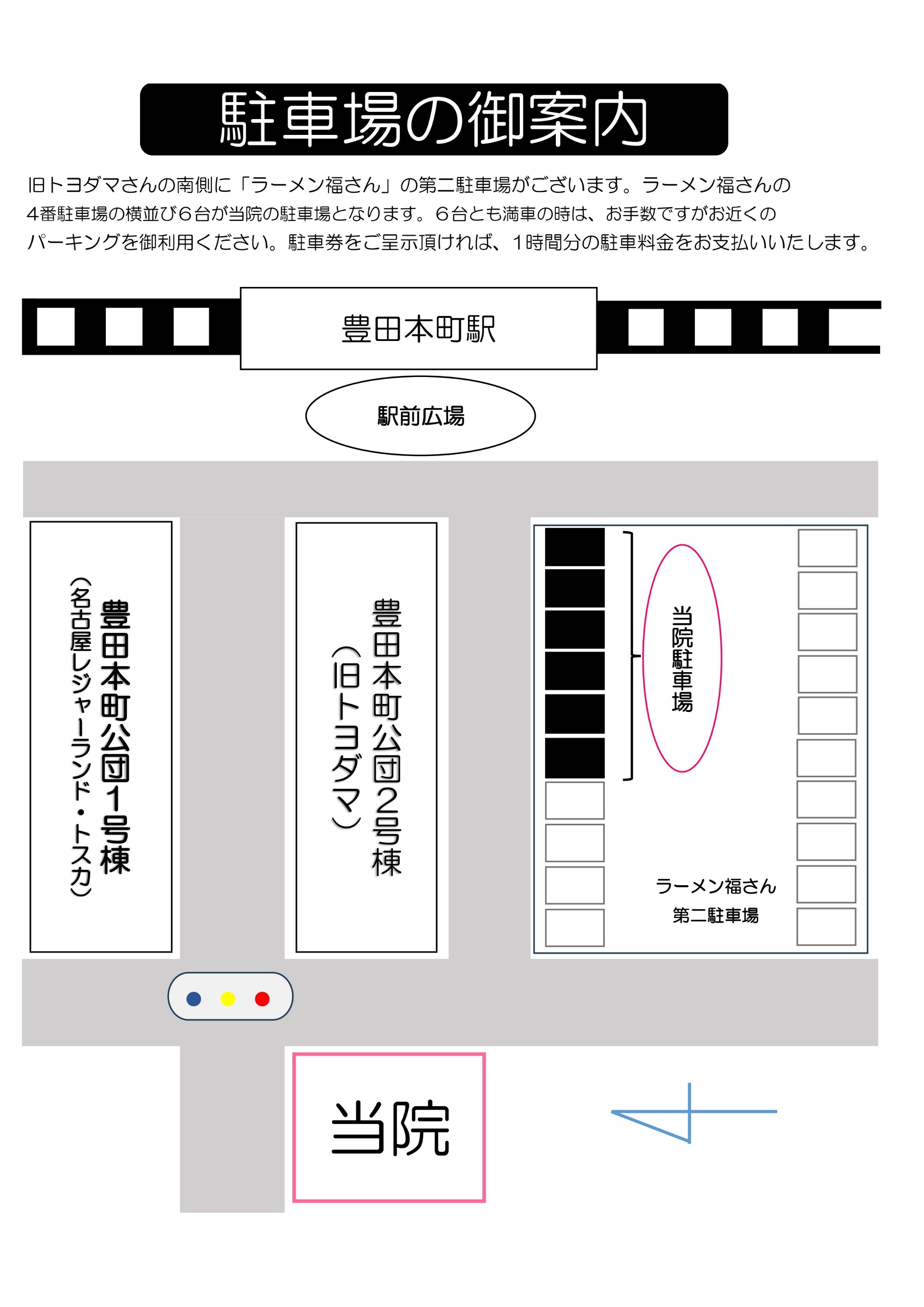 駐車場の御案内

旧トヨダマさんの南側に「ラーメン福さん」の第二駐車場がございます。ラーメン福さんの4番駐車場の横並び6台が当院の駐車場となります。6台とも満車の時は、お手数ですがお近くのパーキングを御利用ください。駐車券をご呈示頂ければ、1時間分の駐車料金をお支払いいたします。

豊田本町駅

駅前広場

豊田本町公団1号棟
（名古屋レジャーランド・トスカ）

豊田本町公団2号棟
（旧トヨダマ）

当院駐車場

ラーメン福さん
第二駐車場

当院